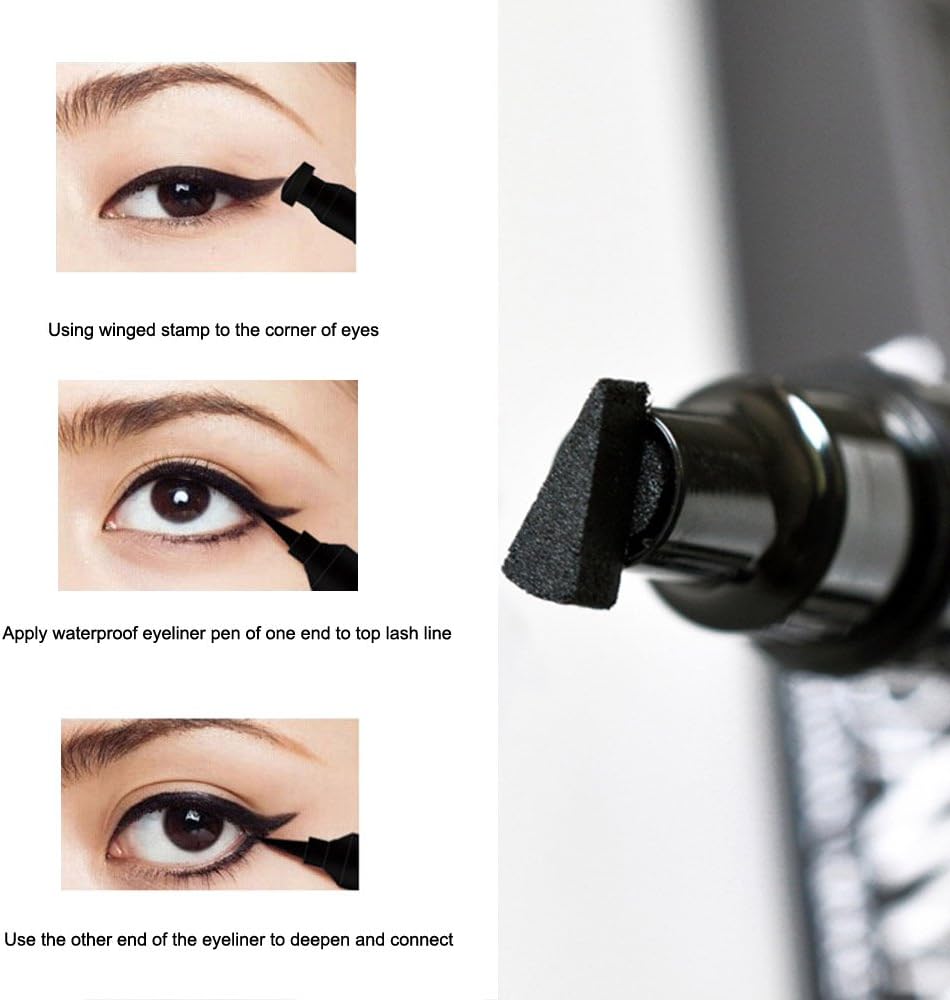 Using winged stamp to the corner of eyes

Apply waterproof eyeliner pen of one end to top lash line

Use the other end of the eyeliner to deepen and connect